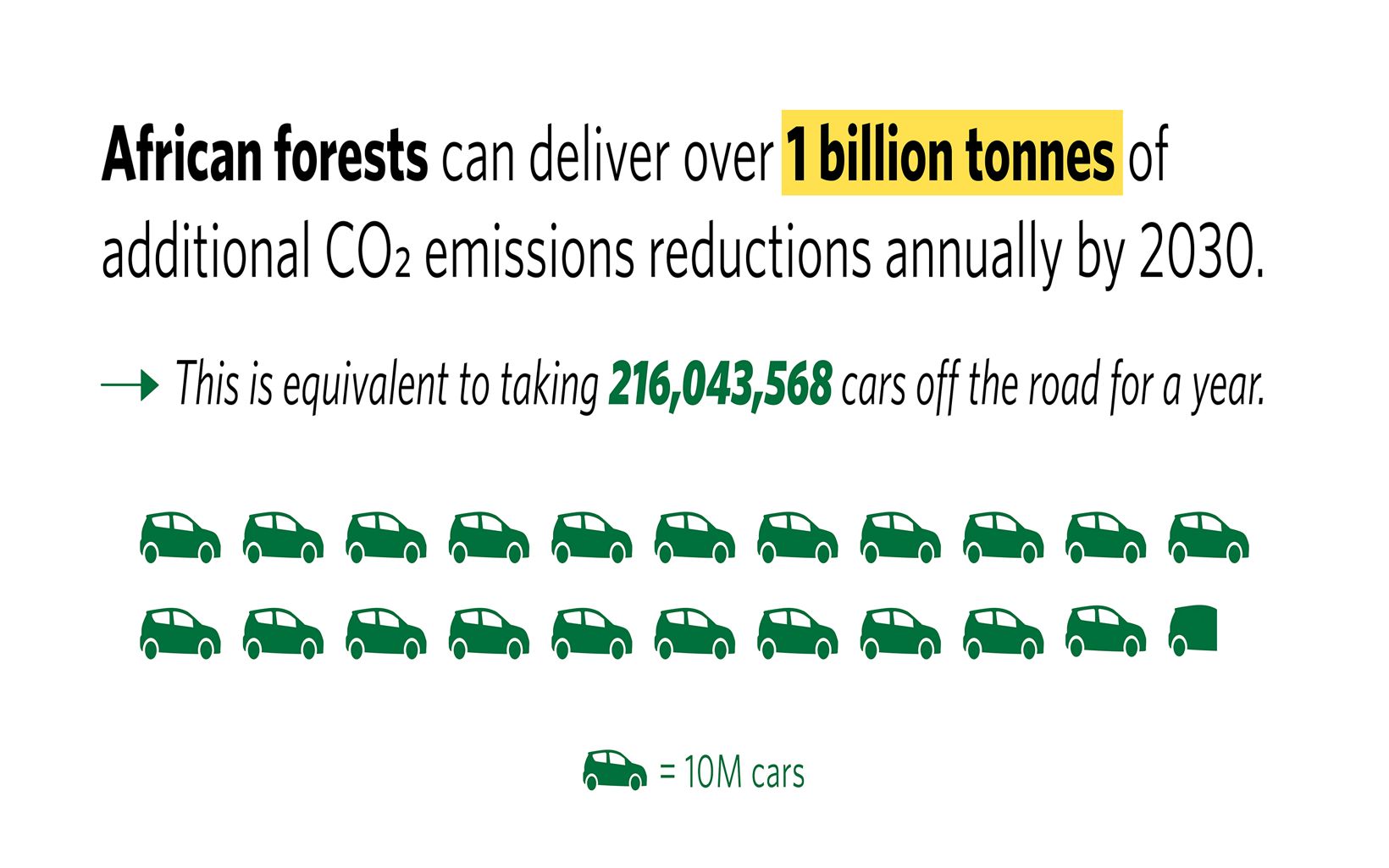 African forests can deliver over 1 billion tonnes of additional $CO_2$ emissions reductions annually by 2030.

→ This is equivalent to taking 216,043,568 cars off the road for a year.

= 10M cars