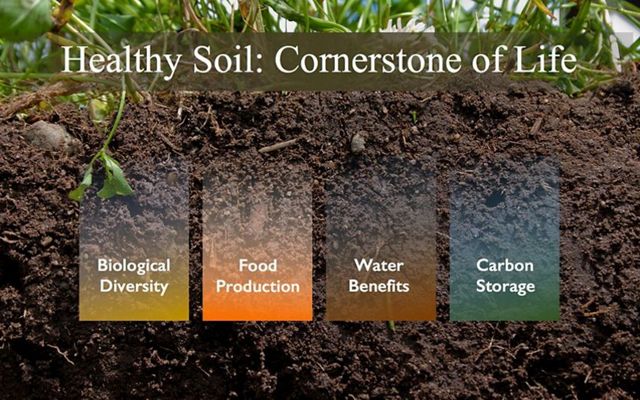 Healthy Soil: Cornerstone of Life

Biological Diversity

Food Production

Water Benefits

Carbon Storage