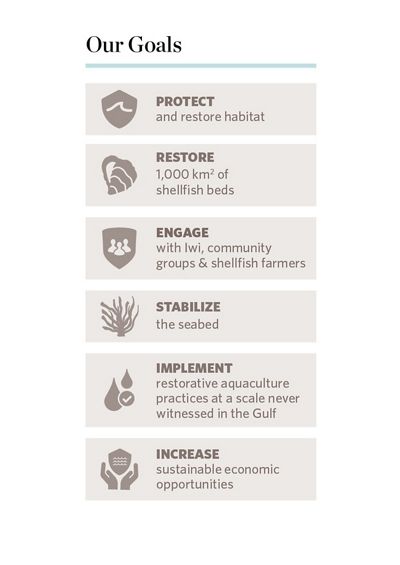 Our Goals

PROTECT
and restore habitat

RESTORE
1,000 km$^2$ of shellfish beds

ENGAGE
with Iwi, community groups & shellfish farmers

STABILIZE
the seabed

IMPLEMENT
restorative aquaculture practices at a scale never witnessed in the Gulf

INCREASE
sustainable economic opportunities