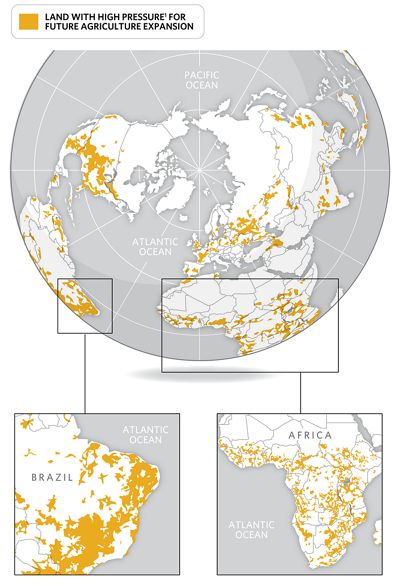 LAND WITH HIGH PRESSURE$^1$ FOR FUTURE AGRICULTURE EXPANSION

PACIFIC OCEAN

ATLANTIC OCEAN

ATLANTIC OCEAN

BRAZIL

AFRICA

ATLANTIC OCEAN