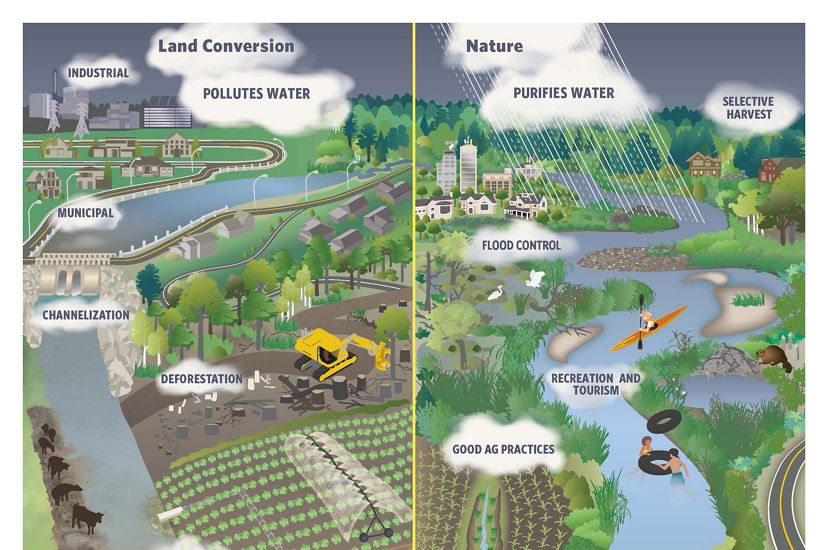 Land Conversion

INDUSTRIAL

POLLUTES WATER

MUNICIPAL

CHANNELIZATION

DEFORESTATION

Nature

PURIFIES WATER

SELECTIVE HARVEST

FLOOD CONTROL

RECREATION AND TOURISM

GOOD AG PRACTICES