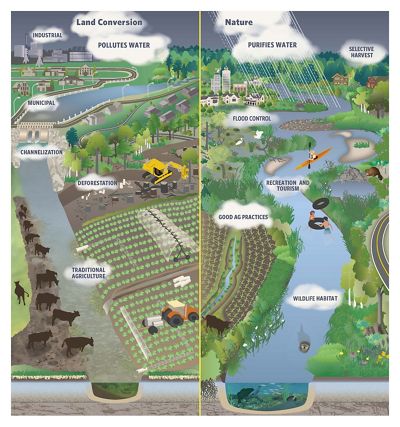 Land Conversion

INDUSTRIAL

POLLUTES WATER

MUNICIPAL

CHANNELIZATION

DEFORESTATION

TRADITIONAL AGRICULTURE

Nature

PURIFIES WATER

SELECTIVE HARVEST

FLOOD CONTROL

RECREATION AND TOURISM

GOOD AG PRACTICES

WILDLIFE HABITAT