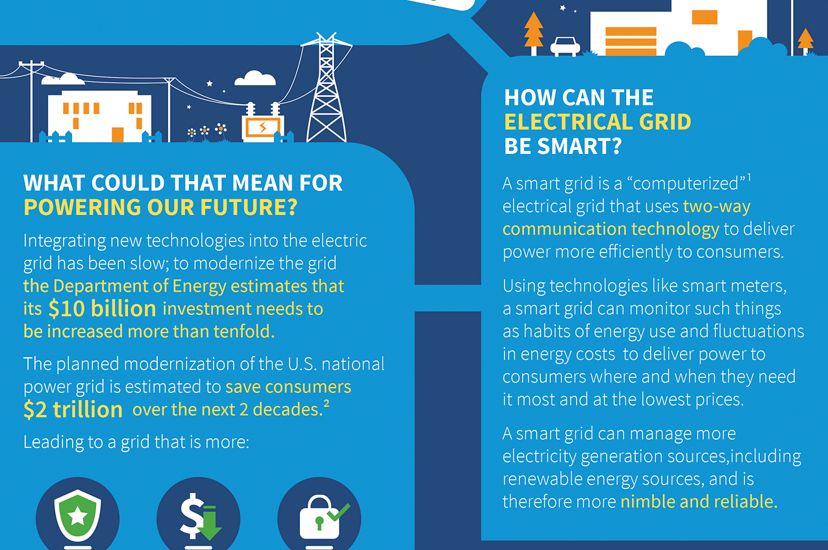 WHAT COULD THAT MEAN FOR POWERING OUR FUTURE?

Integrating new technologies into the electric grid has been slow; to modernize the grid the Department of Energy estimates that its $10 billion investment needs to be increased more than tenfold.

The planned modernization of the U.S. national power grid is estimated to save consumers $2 trillion over the next 2 decades.$^2$

Leading to a grid that is more:

HOW CAN THE ELECTRICAL GRID BE SMART?

A smart grid is a "computerized"$^1$ electrical grid that uses two-way communication technology to deliver power more efficiently to consumers.

Using technologies like smart meters, a smart grid can monitor such things as habits of energy use and fluctuations in energy costs to deliver power to consumers where and when they need it most and at the lowest prices.

A smart grid can manage more electricity generation sources,including renewable energy sources, and is therefore more nimble and reliable.