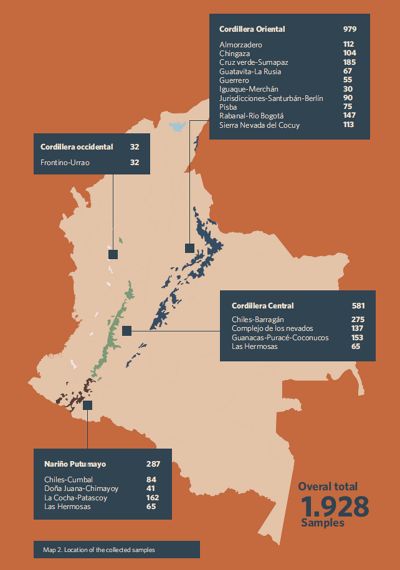 | Cordillera Oriental | 979 |
|---|---|
| Almorzadero | 112 |
| Chingaza | 104 |
| Cruz verde-Sumapaz | 185 |
| Guatavita-La Rusia | 67 |
| Guerrero | 55 |
| Iguaque-Merchán | 30 |
| Jurisdicciones-Santurbán-Berlín | 90 |
| Pisba | 75 |
| Rabanal-Río Bogotá | 147 |
| Sierra Nevada del Cocuy | 113 |

| Cordillera occidental | 32 |
|---|---|
| Frontino-Urrao | 32 |

| Cordillera Central | 581 |
|---|---|
| Chiles-Barragán | 275 |
| Complejo de los nevados | 137 |
| Guanacas-Puracé-Coconucos | 153 |
| Las Hermosas | 65 |

| Nariño Putumayo | 287 |
|---|---|
| Chiles-Cumbal | 84 |
| Doña Juana-Chimayoy | 41 |
| La Cocha-Patascoy | 162 |
| Las Hermosas | 65 |

Overal total
1.928
Samples

Map 2. Location of the collected samples