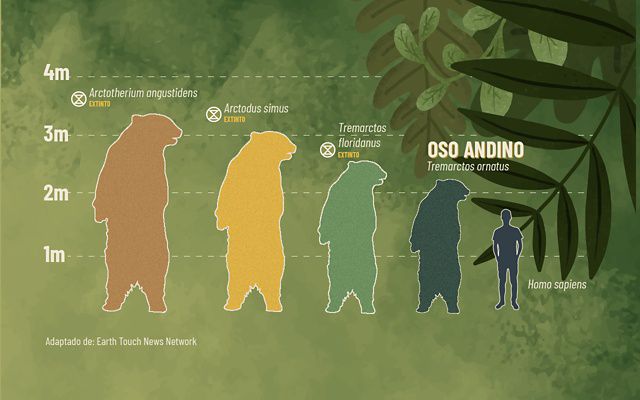 4m
3m
2m
1m

Arctotherium angustidens
EXTINTO

Arctodus simus
EXTINTO

Tremarctos floridanus
EXTINTO

OSO ANDINO
Tremarctos ornatus

Homo sapiens

Adaptado de: Earth Touch News Network