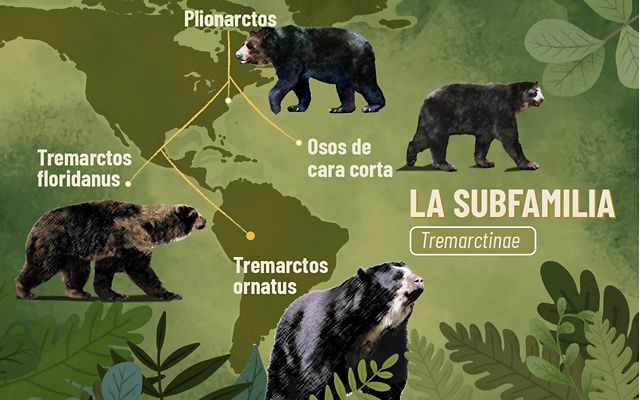 Plionarctos

Tremarctos floridanus

Osos de cara corta

LA SUBFAMILIA

Tremarctinae

Tremarctos ornatus