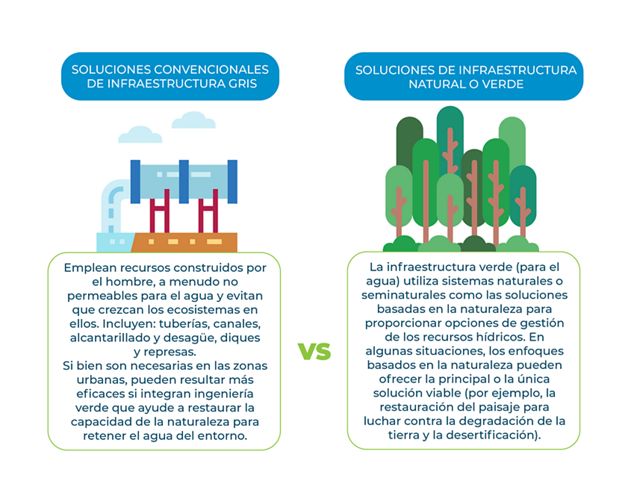 SOLUCIONES CONVENCIONALES DE INFRAESTRUCTURA GRIS

Emplean recursos construidos por el hombre, a menudo no permeables para el agua y evitan que crezcan los ecosistemas en ellos. Incluyen: tuberías, canales, alcantarillado y desagüe, diques y represas.
Si bien son necesarias en las zonas urbanas, pueden resultar más eficaces si integran ingeniería verde que ayude a restaurar la capacidad de la naturaleza para retener el agua del entorno.

VS

SOLUCIONES DE INFRAESTRUCTURA NATURAL O VERDE

La infraestructura verde (para el agua) utiliza sistemas naturales o seminaturales como las soluciones basadas en la naturaleza para proporcionar opciones de gestión de los recursos hídricos. En algunas situaciones, los enfoques basados en la naturaleza pueden ofrecer la principal o la única solución viable (por ejemplo, la restauración del paisaje para luchar contra la degradación de la tierra y la desertificación).