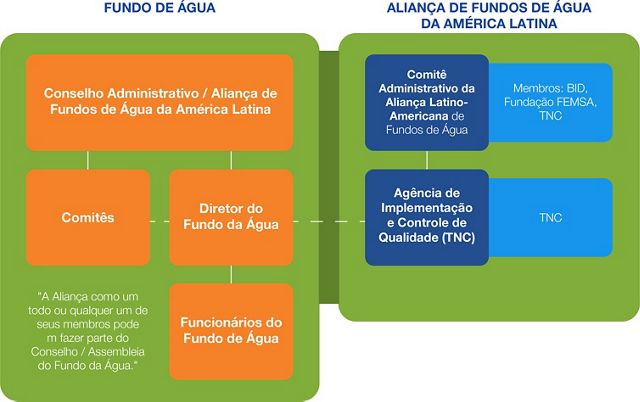 FUNDO DE ÁGUA

Conselho Administrativo / Aliança de Fundos de Água da América Latina

Comitês

Diretor do Fundo da Água

Funcionários do Fundo de Água

"A Aliança como um todo ou qualquer um de seus membros pode m fazer parte do Conselho / Assembleia do Fundo da Água."

ALIANÇA DE FUNDOS DE ÁGUA DA AMÉRICA LATINA

Comitê Administrativo da Aliança Latino-Americana de Fundos de Água

Membros: BID, Fundação FEMSA, TNC

Agência de Implementação e Controle de Qualidade (TNC)

TNC