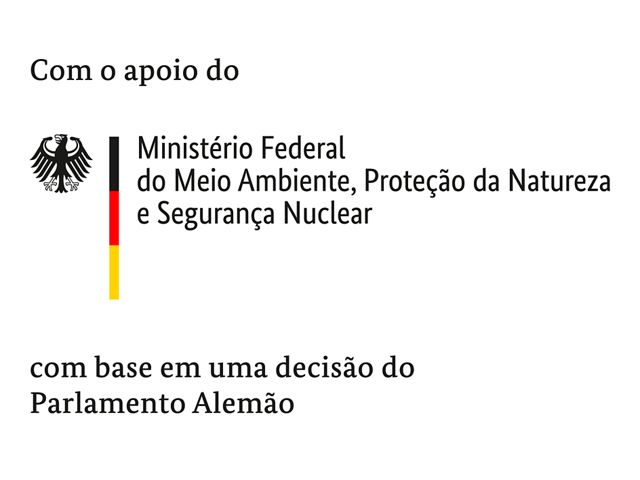 Com o apoio do

Ministério Federal
do Meio Ambiente, Proteção da Natureza
e Segurança Nuclear

com base em uma decisão do
Parlamento Alemão