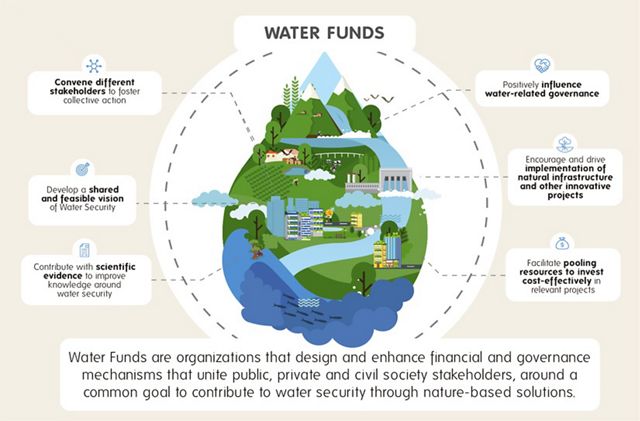 WATER FUNDS

Convene different stakeholders to foster collective action

Develop a shared and feasible vision of Water Security

Contribute with scientific evidence to improve knowledge around water security

Positively influence water-related governance

Encourage and drive implementation of natural infrastructure and other innovative projects

Facilitate pooling resources to invest cost-effectively in relevant projects

Water Funds are organizations that design and enhance financial and governance mechanisms that unite public, private and civil society stakeholders, around a common goal to contribute to water security through nature-based solutions.