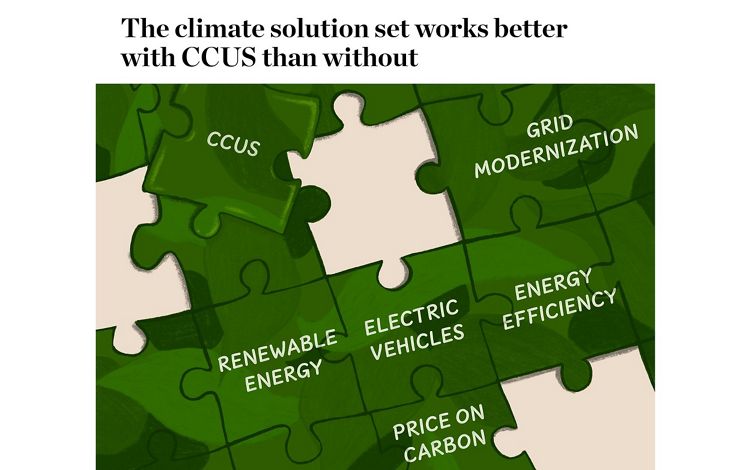 The climate solution set works better with CCUS than without

CCUS

GRID MODERNIZATION

RENEWABLE ENERGY

ELECTRIC VEHICLES

ENERGY EFFICIENCY

PRICE ON CARBON