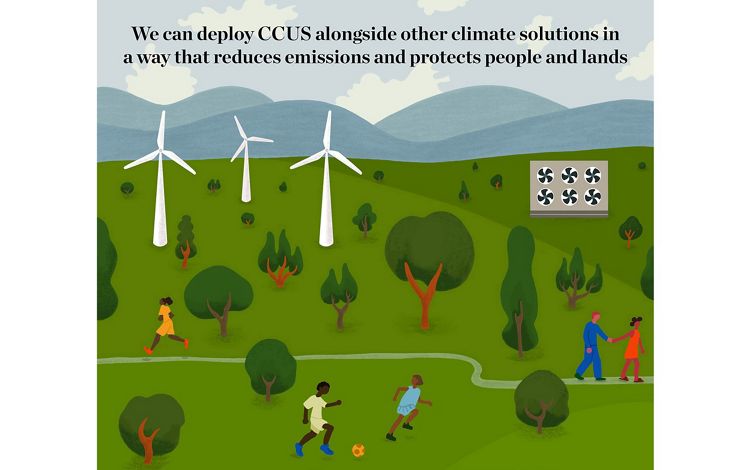 We can deploy CCUS alongside other climate solutions in a way that reduces emissions and protects people and lands