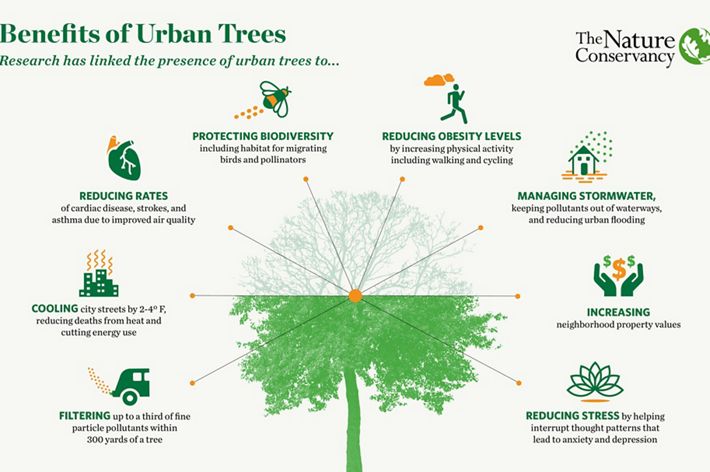 Benefits of Urban Trees
Research has linked the presence of urban trees to...

The Nature Conservancy

PROTECTING BIODIVERSITY
including habitat for migrating birds and pollinators

REDUCING OBESITY LEVELS
by increasing physical activity including walking and cycling

REDUCING RATES
of cardiac disease, strokes, and asthma due to improved air quality

MANAGING STORMWATER,
keeping pollutants out of waterways, and reducing urban flooding

COOLING city streets by 2-4° F, reducing deaths from heat and cutting energy use

INCREASING
neighborhood property values

FILTERING up to a third of fine particle pollutants within 300 yards of a tree

REDUCING STRESS by helping interrupt thought patterns that lead to anxiety and depression