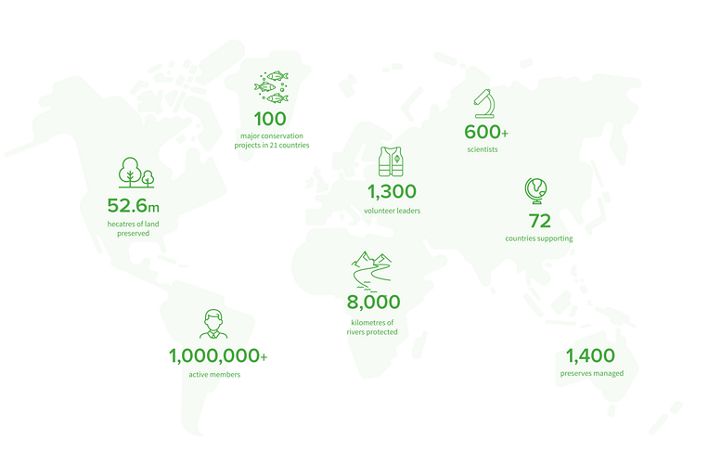 100
major conservation projects in 21 countries

600+
scientists

52.6m
hecatres of land preserved

1,300
volunteer leaders

72
countries supporting

8,000
kilometres of rivers protected

1,000,000+
active members

1,400
preserves managed