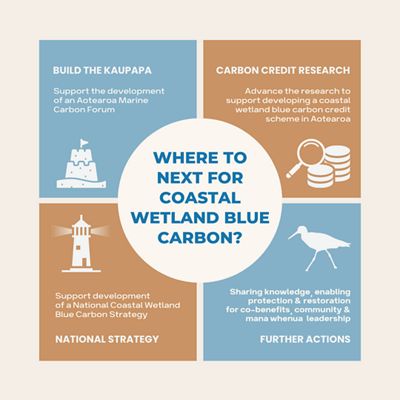 BUILD THE KAUPAPA

Support the development of an Aotearoa Marine Carbon Forum

CARBON CREDIT RESEARCH

Advance the research to support developing a coastal wetland blue carbon credit scheme in Aotearoa

WHERE TO NEXT FOR COASTAL WETLAND BLUE CARBON?

Support development of a National Coastal Wetland Blue Carbon Strategy

NATIONAL STRATEGY

Sharing knowledge, enabling protection & restoration for co-benefits, community & mana whenua leadership

FURTHER ACTIONS